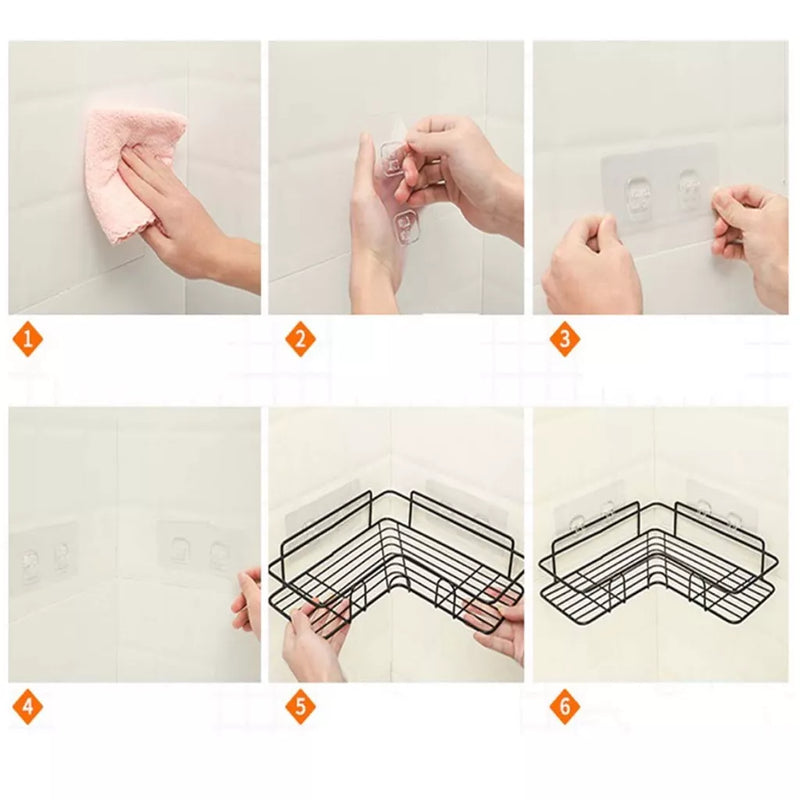 1
2
3
4
5
6