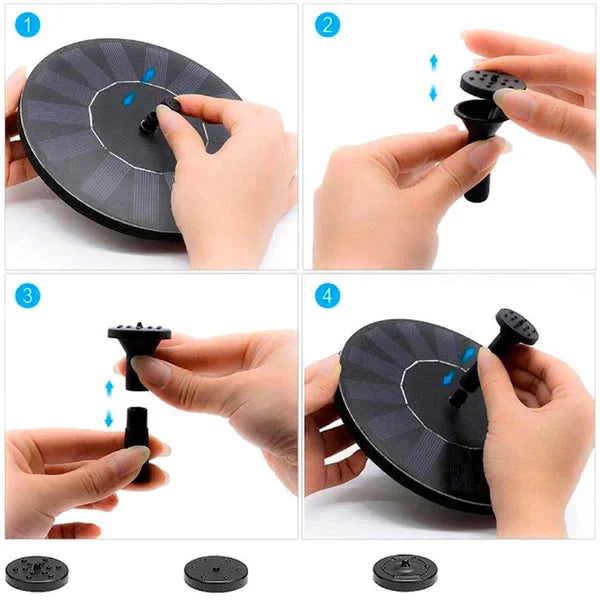 1

2

3

4