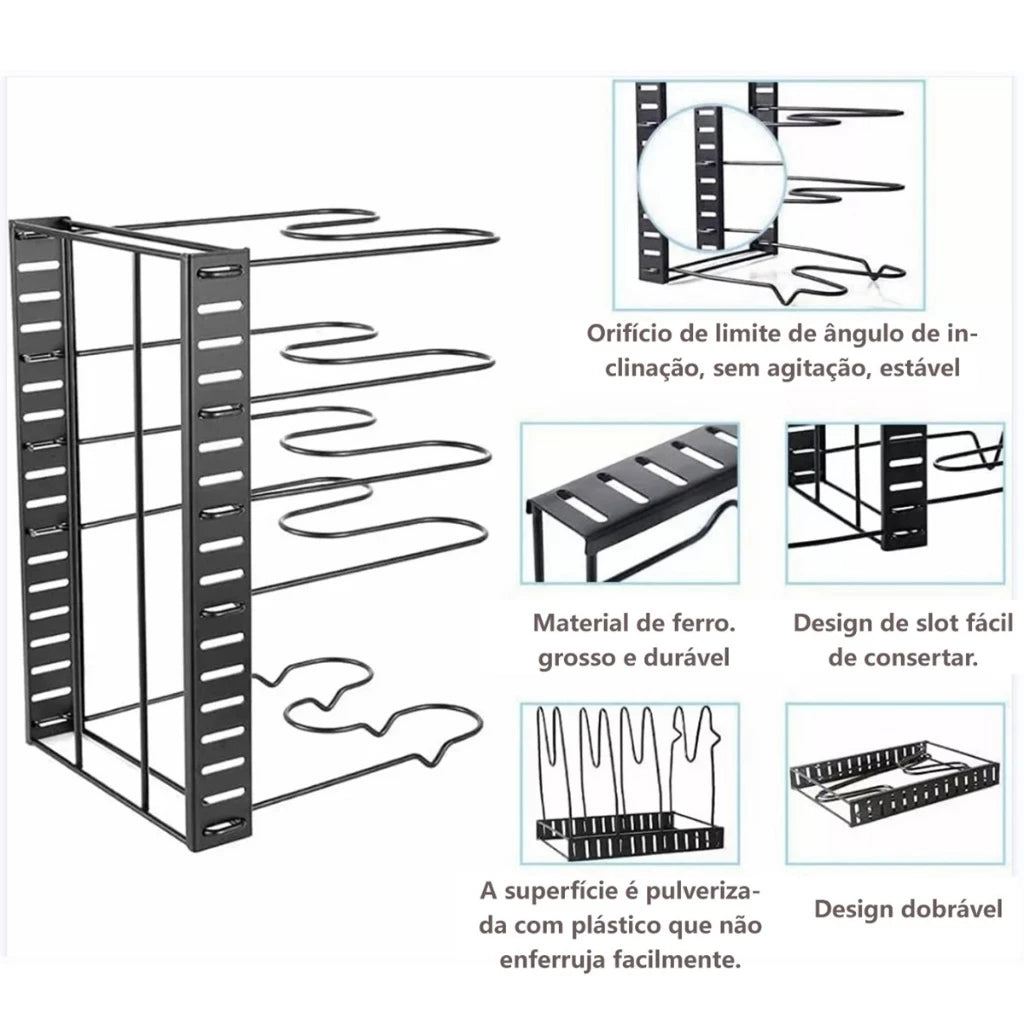 Orifício de limite de ângulo de inclinação, sem agitação, estável

Material de ferro. grosso e durável

Design de slot fácil de consertar.

A superfície é pulverizada com plástico que não enferruja facilmente.

Design dobrável