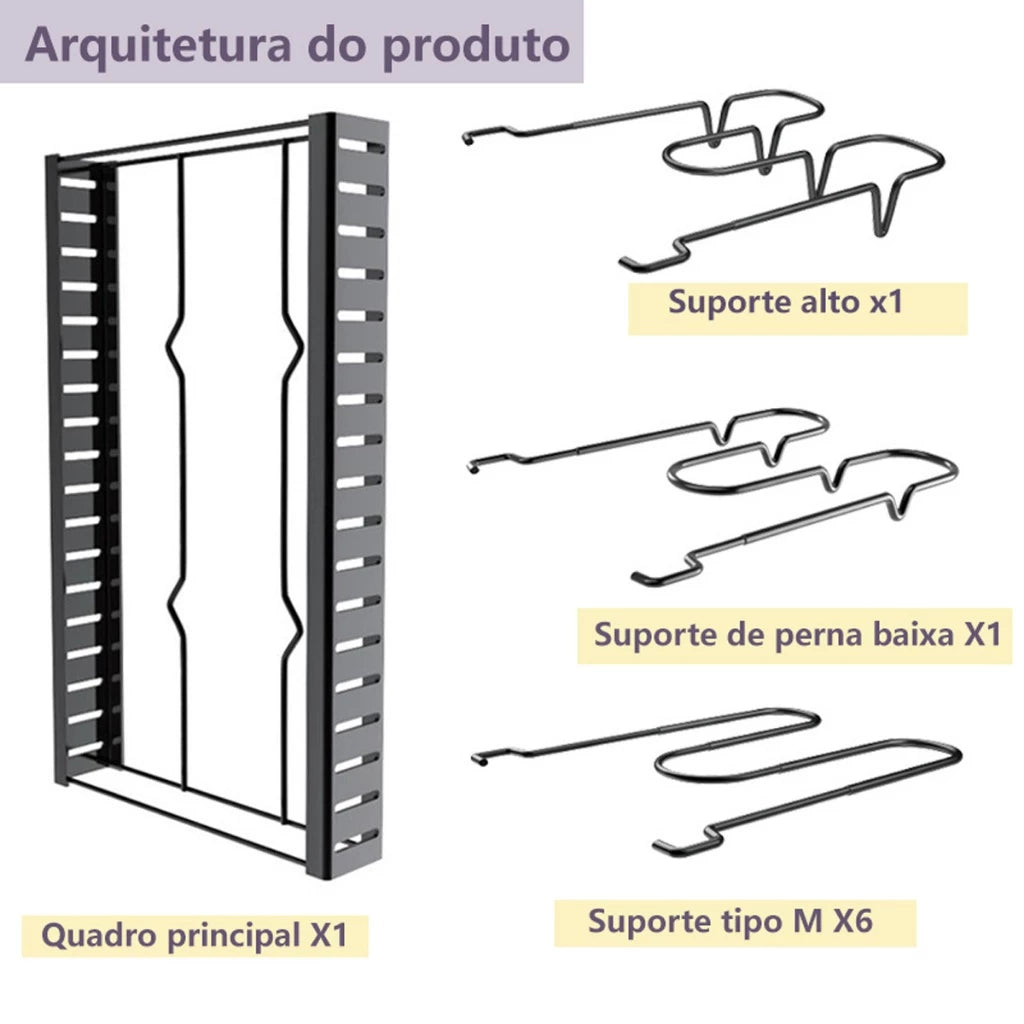 Arquitetura do produto

Suporte alto x1

Suporte de perna baixa X1

Suporte tipo M X6

Quadro principal X1