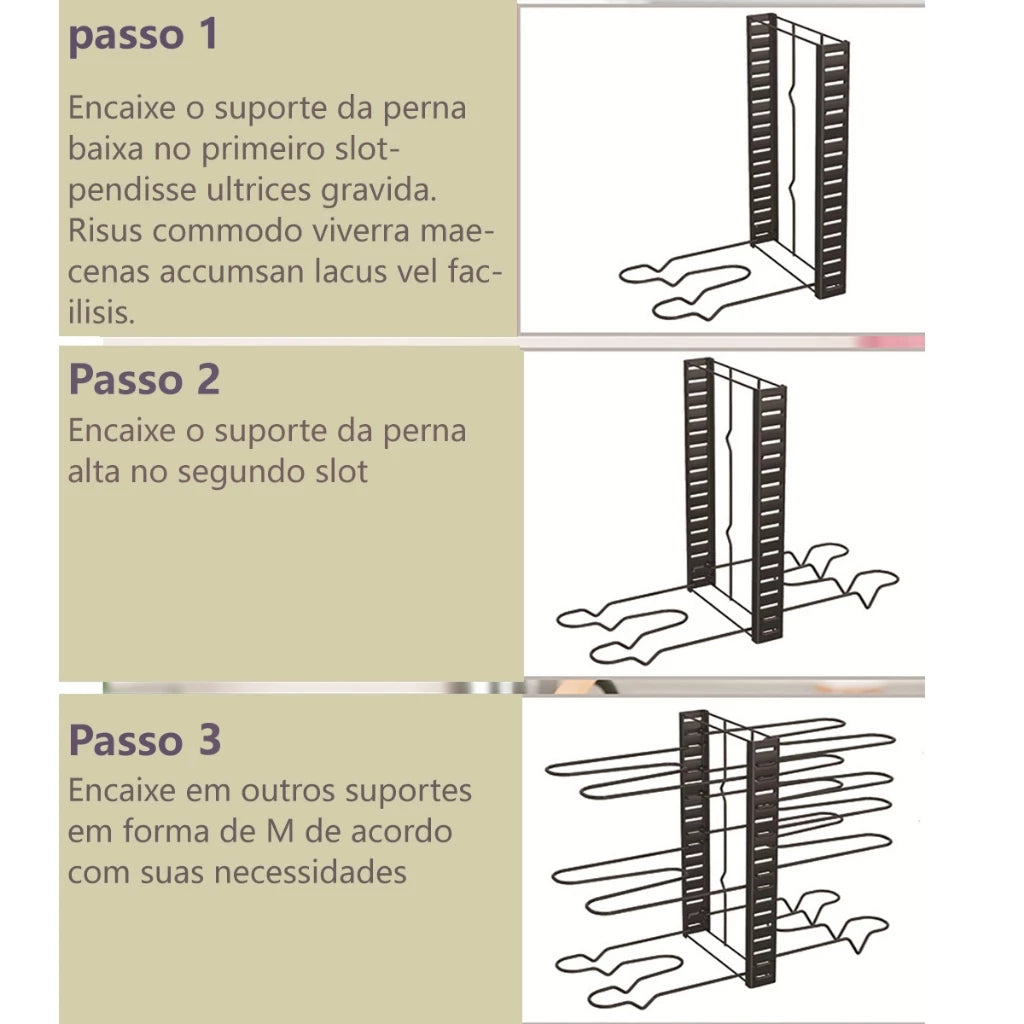 passo 1

Encaixe o suporte da perna baixa no primeiro slotpendisse ultrices gravida. Risus commodo viverra maecenas accumsan lacus vel facilisis.

Passo 2

Encaixe o suporte da perna alta no segundo slot

Passo 3

Encaixe em outros suportes em forma de M de acordo com suas necessidades